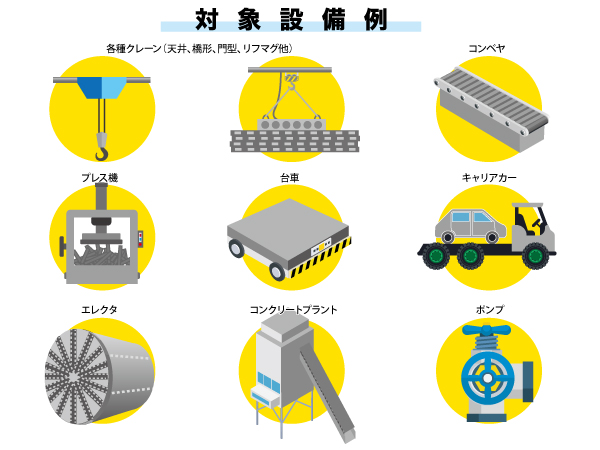 対象設備例

各種クレーン（天井、橋形、門型、リフマグ他）

コンベヤ

プレス機

台車

キャリアカー

エレクタ

コンクリートプラント

ポンプ